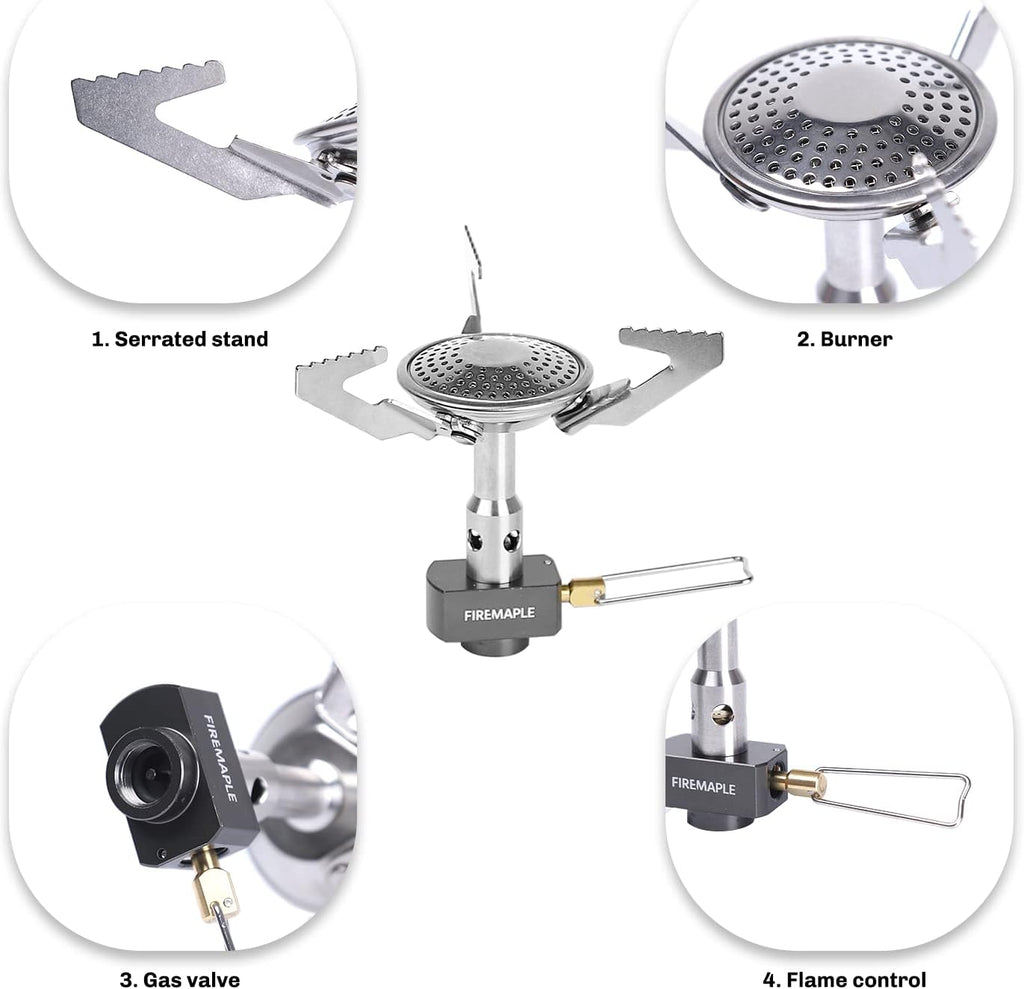 1. Serrated stand

2. Burner

FIREMAPLE

FIREMAPLE

FIREMAPLE

3. Gas valve

4. Flame control