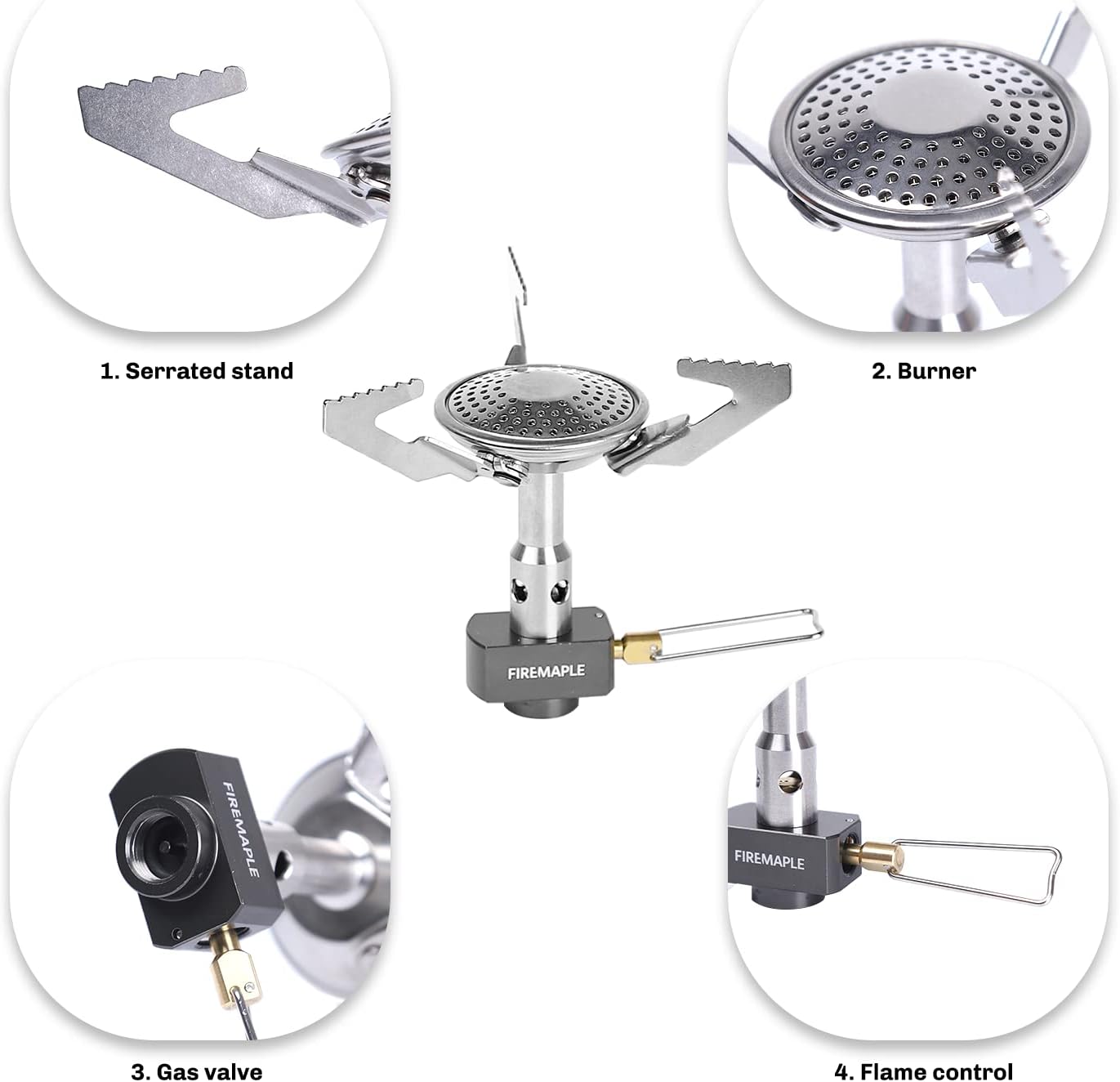 1. Serrated stand

2. Burner

FIREMAPLE

FIREMAPLE

FIREMAPLE

3. Gas valve

4. Flame control