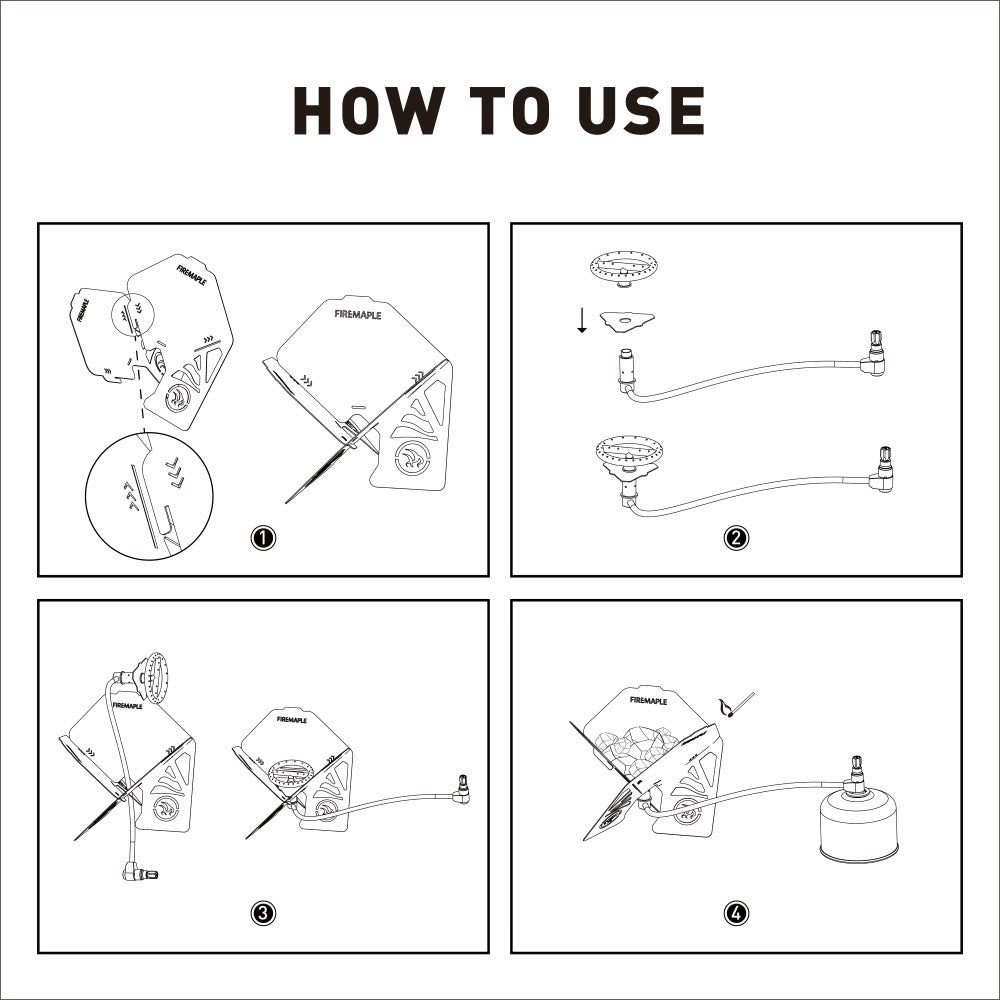 HOW TO USE

FIREMAPLE

FIREMAPLE

FIREMAPLE

1

2

FIREMAPLE

FIREMAPLE

3

FIREMAPLE

4