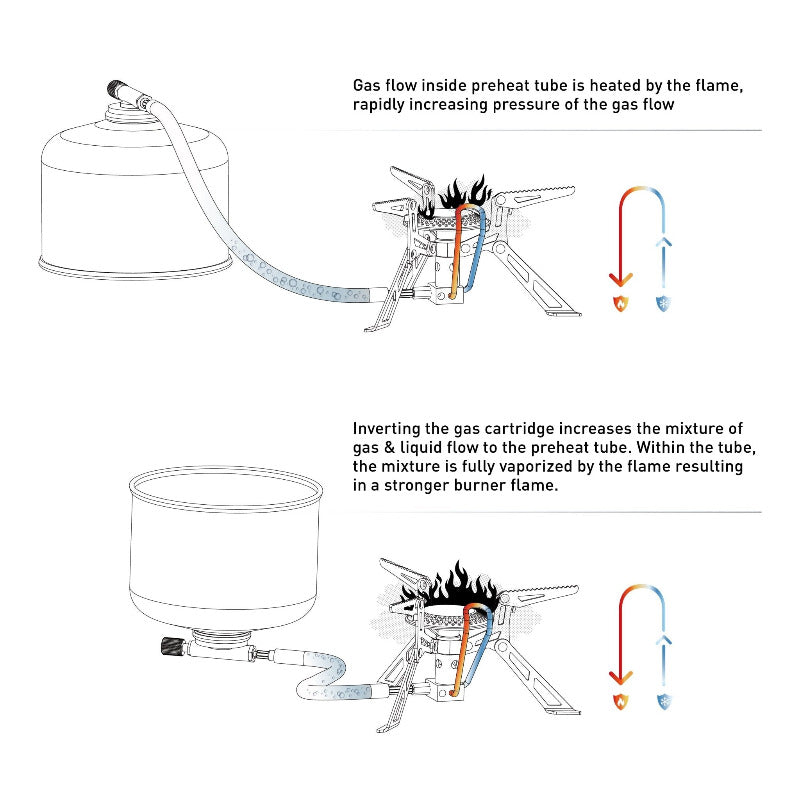 Gas flow inside preheat tube is heated by the flame, rapidly increasing pressure of the gas flow

Inverting the gas cartridge increases the mixture of gas & liquid flow to the preheat tube. Within the tube, the mixture is fully vaporized by the flame resulting in a stronger burner flame.