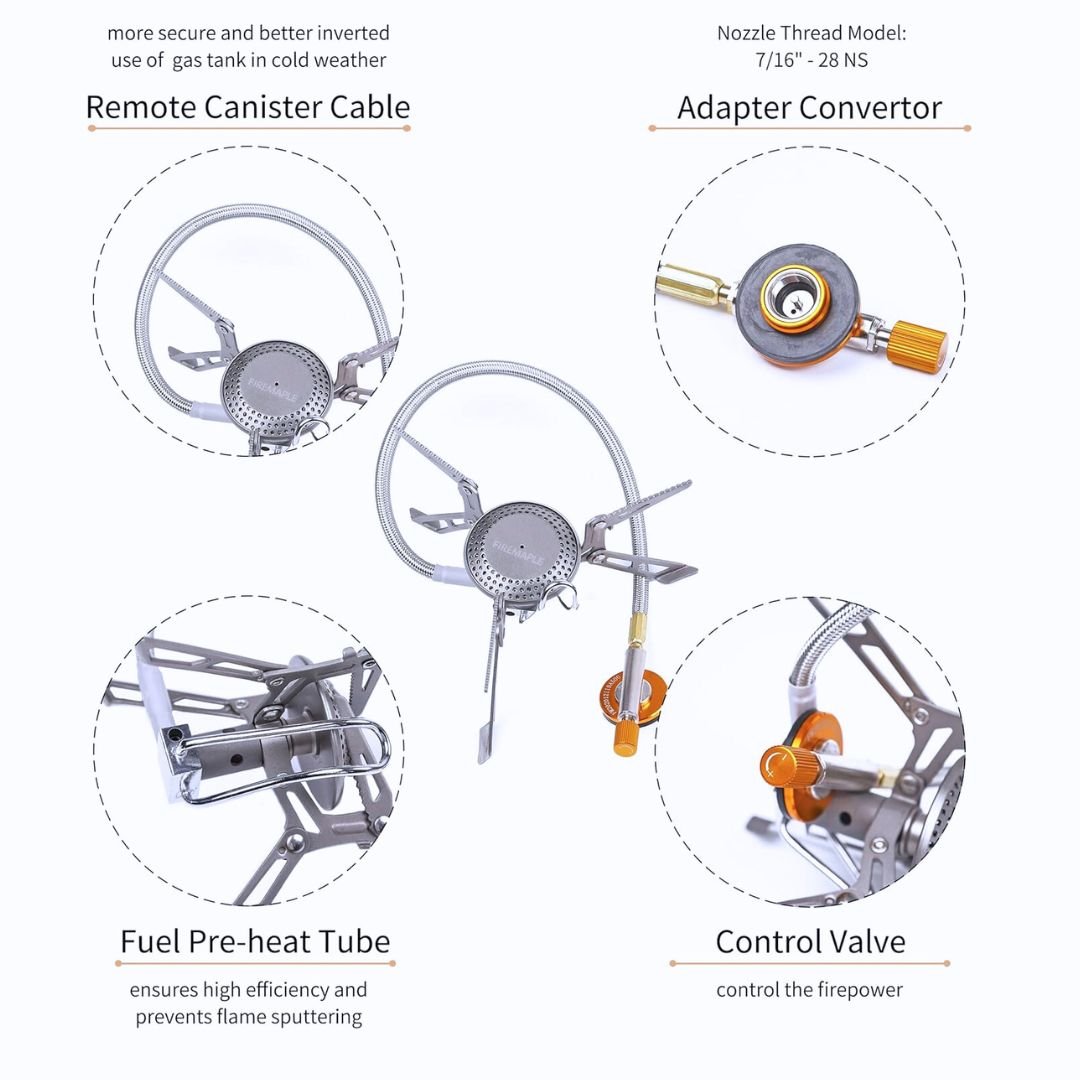 more secure and better inverted use of gas tank in cold weather

Remote Canister Cable

Nozzle Thread Model: 7/16" - 28 NS

Adapter Convertor

FIREMAPLE

FIREMAPLE

Fuel Pre-heat Tube

ensures high efficiency and prevents flame sputtering

Control Valve

control the firepower