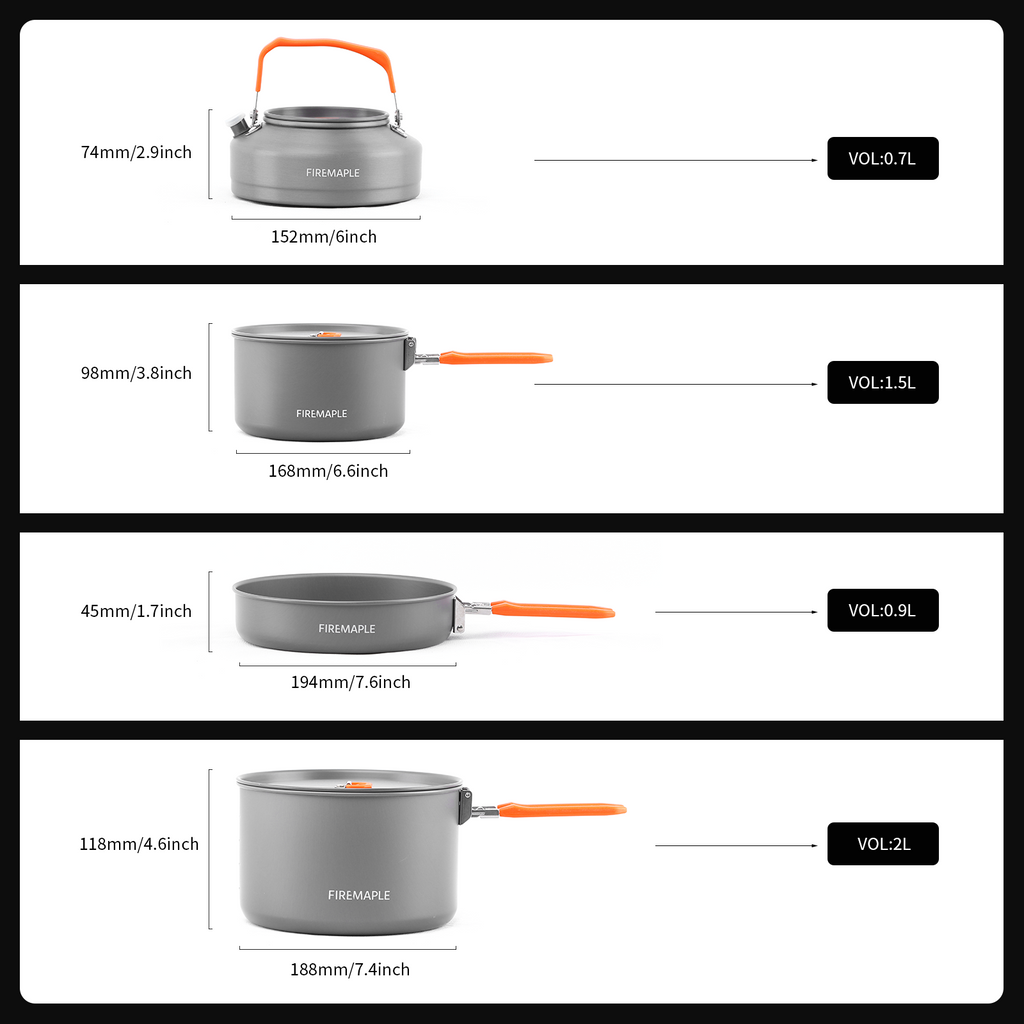 74mm/2.9inch
FIREMAPLE
152mm/6inch
VOL:0.7L

98mm/3.8inch
FIREMAPLE
168mm/6.6inch
VOL:1.5L

45mm/1.7inch
FIREMAPLE
194mm/7.6inch
VOL:0.9L

118mm/4.6inch
FIREMAPLE
188mm/7.4inch
VOL:2L